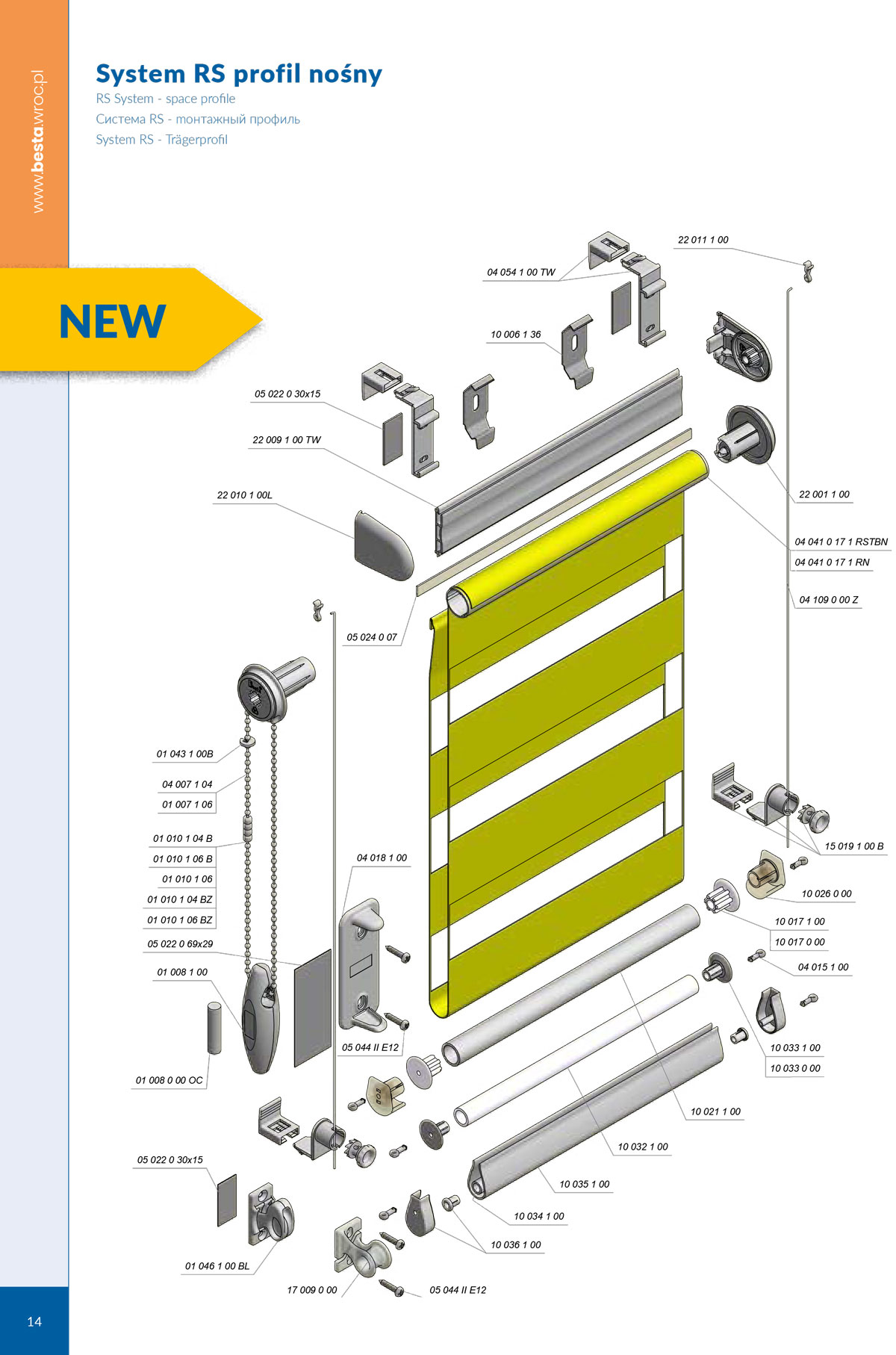 www.bestawroc.pl

System RS profil nośny
RS System - space profile
Система RS - монтажный профиль
System RS - Trägerprofil

NEW

22 011 1 00
04 054 1 00 TW
10 006 1 36
05 022 0 30x15
22 009 1 00 TW
22 010 1 00L
22 001 1 00
04 041 0 17 1 RSTBN
04 041 0 17 1 RN
04 109 0 00 Z
05 024 0 07
01 043 1 00B
04 007 1 04
01 007 1 06
01 010 1 04 B
01 010 1 06 B
01 010 1 06
01 010 1 04 BZ
01 010 1 06 BZ
05 022 0 69x29
01 008 1 00
01 008 0 00 OC
04 018 1 00
05 044 II E12
15 019 1 00 B
10 026 0 00
10 017 1 00
10 017 0 00
04 015 1 00
10 033 1 00
10 033 0 00
10 021 1 00
10 032 1 00
10 035 1 00
10 034 1 00
10 036 1 00
05 022 0 30x15
01 046 1 00 BL
17 009 0 00
05 044 II E12

14