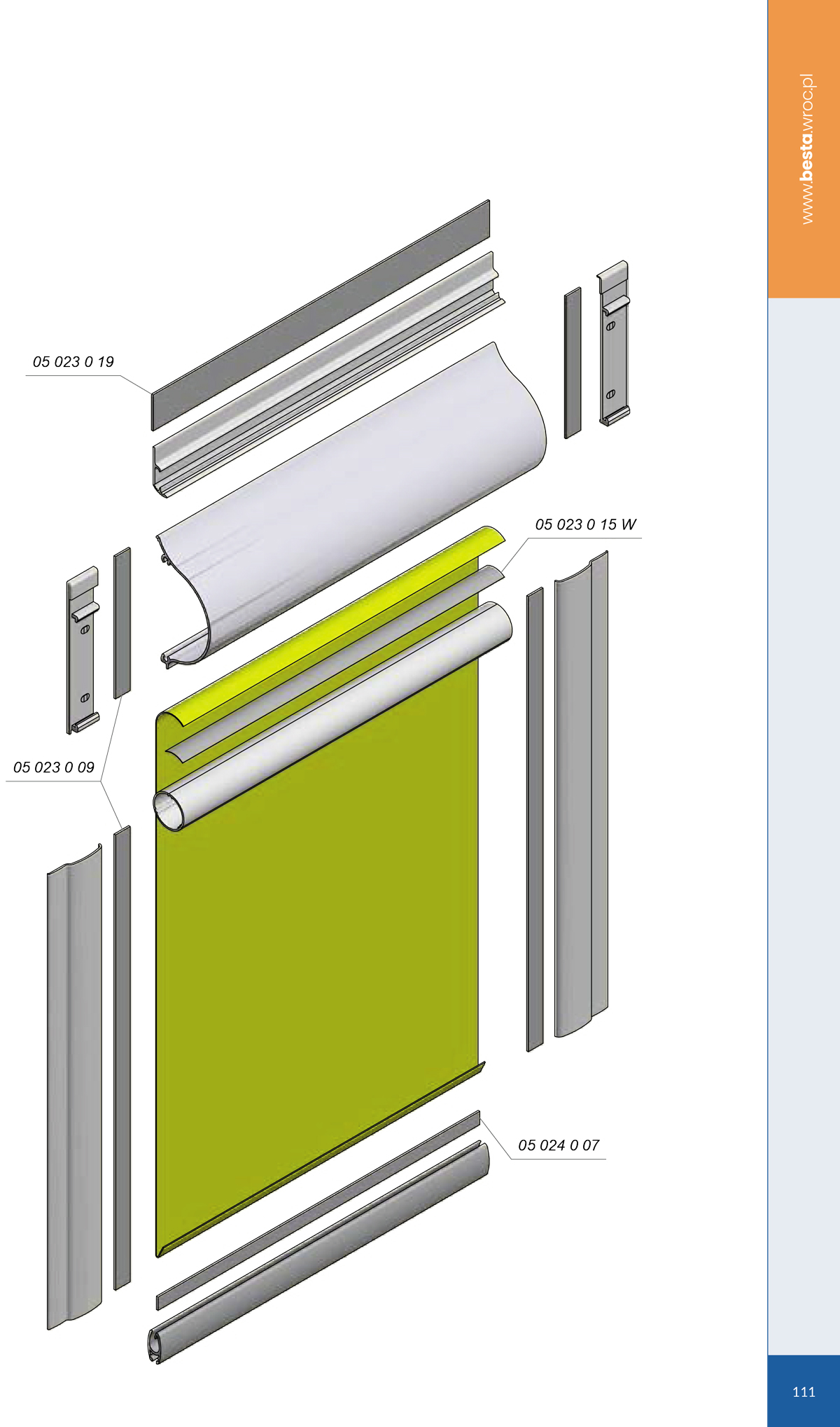 www.besta.wroc.pl

05 023 0 19

05 023 0 15 W

05 023 0 09

05 024 0 07

111