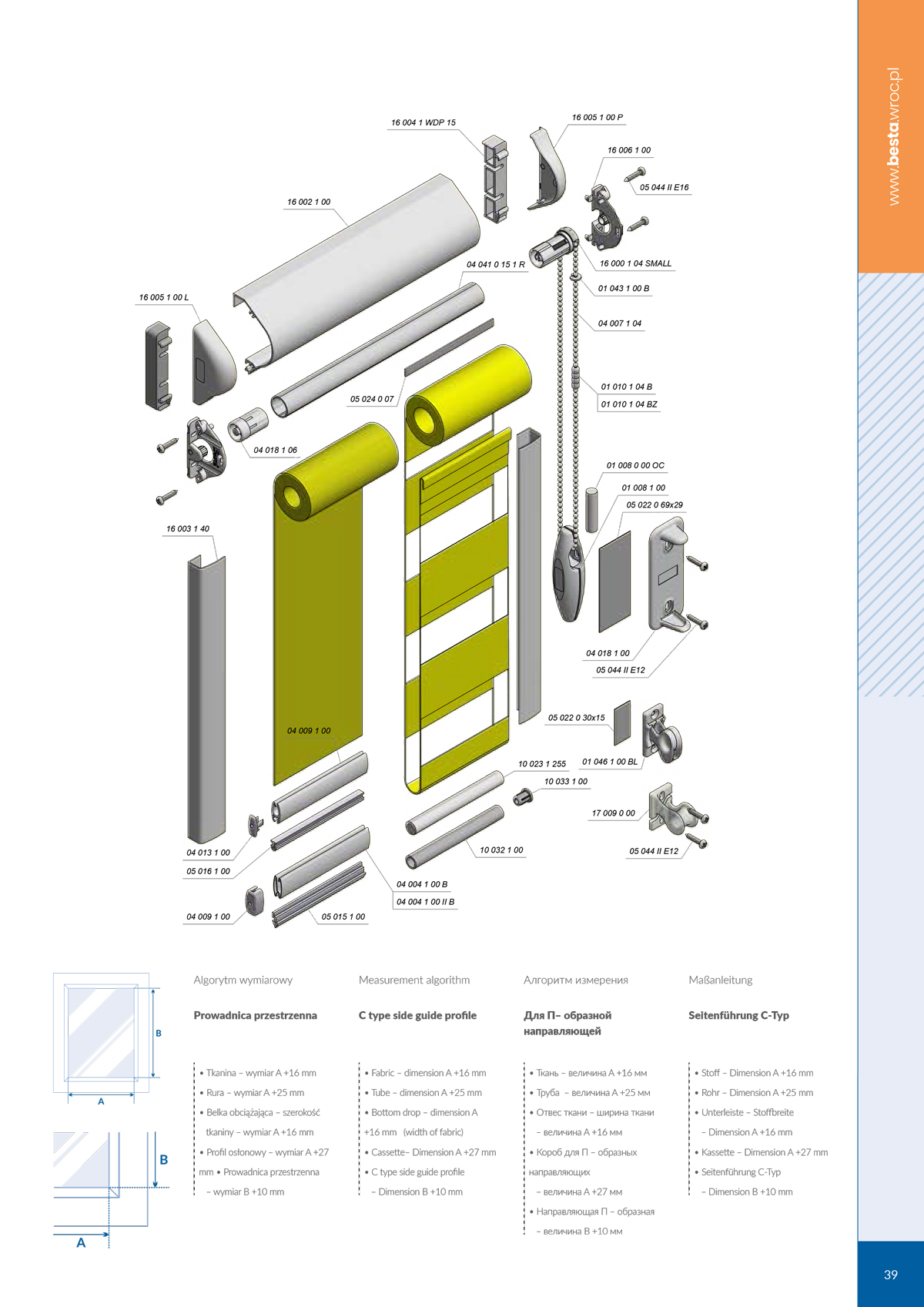 www.besta.wroc.pl

16 004 1 WDP 15
16 005 1 00 P
16 006 1 00
05 044 II E16
16 002 1 00
16 000 1 04 SMALL
04 041 0 15 1 R
01 043 1 00 B
16 005 1 00 L
04 007 1 04
01 010 1 04 B
01 010 1 04 BZ
05 024 0 07
04 018 1 06
01 008 0 00 OC
01 008 1 00
05 022 0 69x29
16 003 1 40
04 018 1 00
05 044 II E12
05 022 0 30x15
04 009 1 00
10 023 1 255
01 046 1 00 BL
10 033 1 00
17 009 0 00
04 013 1 00
10 032 1 00
05 044 II E12
05 016 1 00
04 004 1 00 B
04 004 1 00 II B
04 009 1 00
05 015 1 00

B
A
B
A

Algorytm wymiarowy

Prowadnica przestrzenna

• Tkanina – wymiar A +16 mm
• Rura – wymiar A +25 mm
• Belka obciążająca – szerokość tkaniny – wymiar A +16 mm
• Profil osłonowy – wymiar A +27 mm • Prowadnica przestrzenna – wymiar B +10 mm

Measurement algorithm

C type side guide profile

• Fabric – dimension A +16 mm
• Tube – dimension A +25 mm
• Bottom drop – dimension A +16 mm (width of fabric)
• Cassette– Dimension A +27 mm
• C type side guide profile – Dimension B +10 mm

Алгоритм измерения

Для П– образной направляющей

• Ткань – величина A +16 мм
• Труба – величина A +25 мм
• Отвес ткани – ширина ткани – величина A +16 мм
• Короб для П – образных направляющих – величина A +27 мм
• Направляющая П – образная – величина B +10 мм

Maßanleitung

Seitenführung C-Typ

• Stoff – Dimension A +16 mm
• Rohr – Dimension A +25 mm
• Unterleiste – Stoffbreite – Dimension A +16 mm
• Kassette – Dimension A +27 mm
• Seitenführung C-Typ – Dimension B +10 mm

39