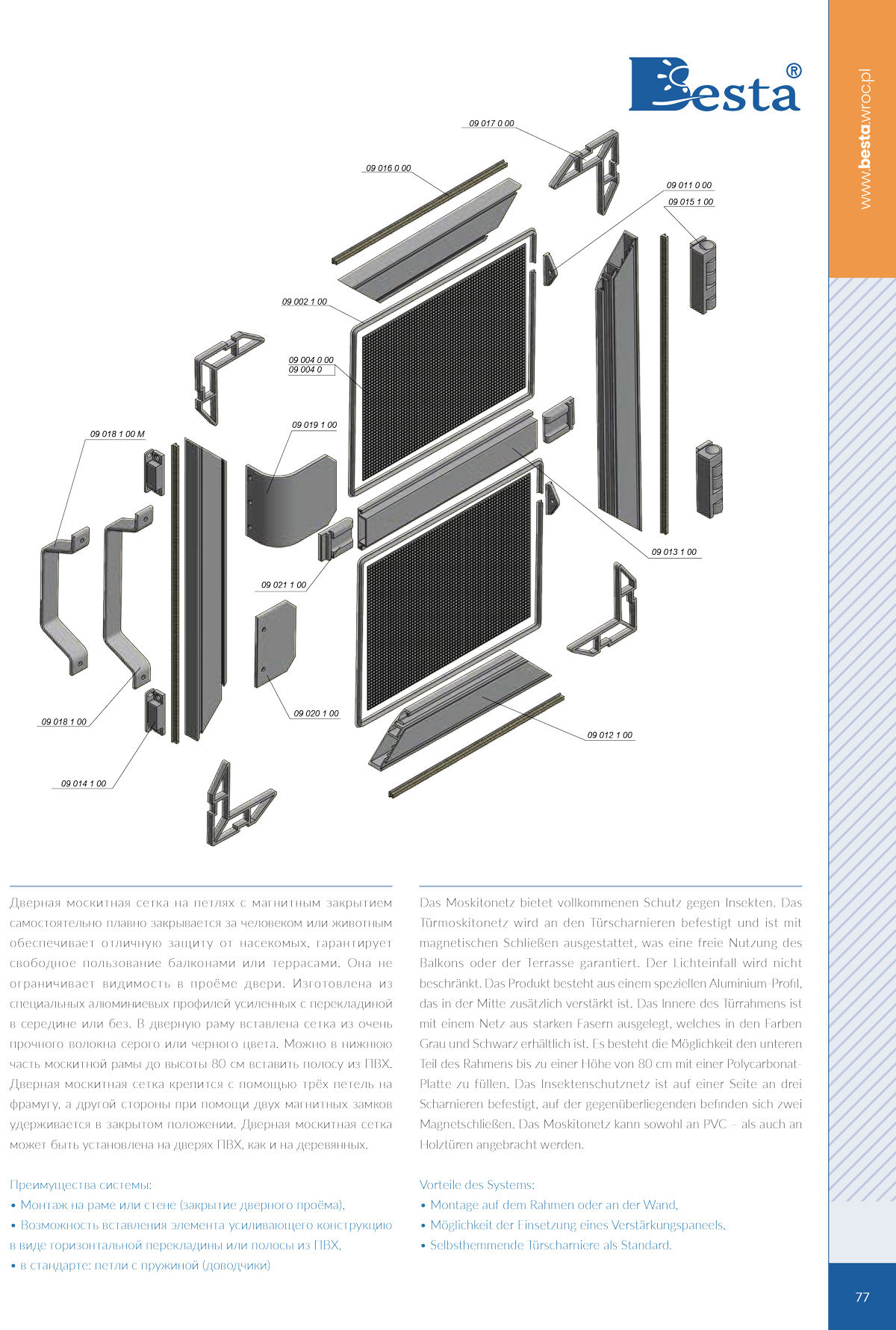 Besta®

www.besta.wroc.pl

09 017 0 00

09 016 0 00

09 011 0 00

09 015 1 00

09 002 1 00

09 004 0 00
09 004 0

09 019 1 00

09 018 1 00 M

09 013 1 00

09 021 1 00

09 018 1 00

09 020 1 00

09 012 1 00

09 014 1 00

Дверная москитная сетка на петлях с магнитным закрытием самостоятельно плавно закрывается за человеком или животным обеспечивает отличную защиту от насекомых, гарантирует свободное пользование балконами или террасами. Она не ограничивает видимость в проёме двери. Изготовлена из специальных алюминиевых профилей усиленных с перекладиной в середине или без. В дверную раму вставлена сетка из очень прочного волокна серого или черного цвета. Можно в нижнюю часть москитной рамы до высоты 80 см вставить полосу из ПВХ. Дверная москитная сетка крепится с помощью трёх петель на фрамугу, а другой стороны при помощи двух магнитных замков удерживается в закрытом положении. Дверная москитная сетка может быть установлена на дверях ПВХ, как и на деревянных.

Преимущества системы:
• Монтаж на раме или стене (закрытие дверного проёма),
• Возможность вставления элемента усиливающего конструкцию в виде горизонтальной перекладины или полосы из ПВХ,
• в стандарте: петли с пружиной (доводчики)

Das Moskitonetz bietet vollkommenen Schutz gegen Insekten. Das Türmoskitonetz wird an den Türscharnieren befestigt und ist mit magnetischen Schließen ausgestattet, was eine freie Nutzung des Balkons oder der Terrasse garantiert. Der Lichteinfall wird nicht beschränkt. Das Produkt besteht aus einem speziellen Aluminium-Profil, das in der Mitte zusätzlich verstärkt ist. Das Innere des Türrahmens ist mit einem Netz aus starken Fasern ausgelegt, welches in den Farben Grau und Schwarz erhältlich ist. Es besteht die Möglichkeit den unteren Teil des Rahmens bis zu einer Höhe von 80 cm mit einer Polycarbonat-Platte zu füllen. Das Insektenschutznetz ist auf einer Seite an drei Scharnieren befestigt, auf der gegenüberliegenden befinden sich zwei Magnetschließen. Das Moskitonetz kann sowohl an PVC – als auch an Holztüren angebracht werden.

Vorteile des Systems:
• Montage auf dem Rahmen oder an der Wand,
• Möglichkeit der Einsetzung eines Verstärkungspaneels,
• Selbsthemmende Türscharniere als Standard.

77